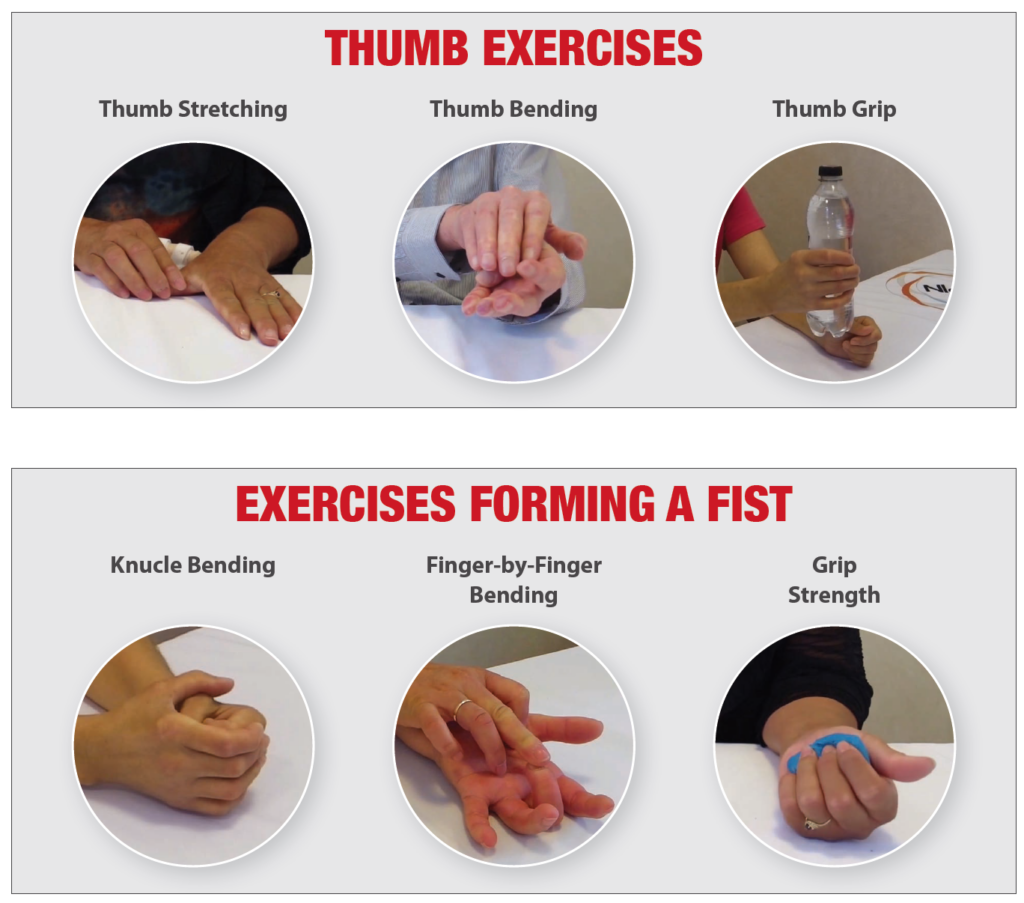 THUMB EXERCISES

Thumb Stretching

Thumb Bending

Thumb Grip

EXERCISES FORMING A FIST

Knucle Bending

Finger-by-Finger Bending

Grip Strength